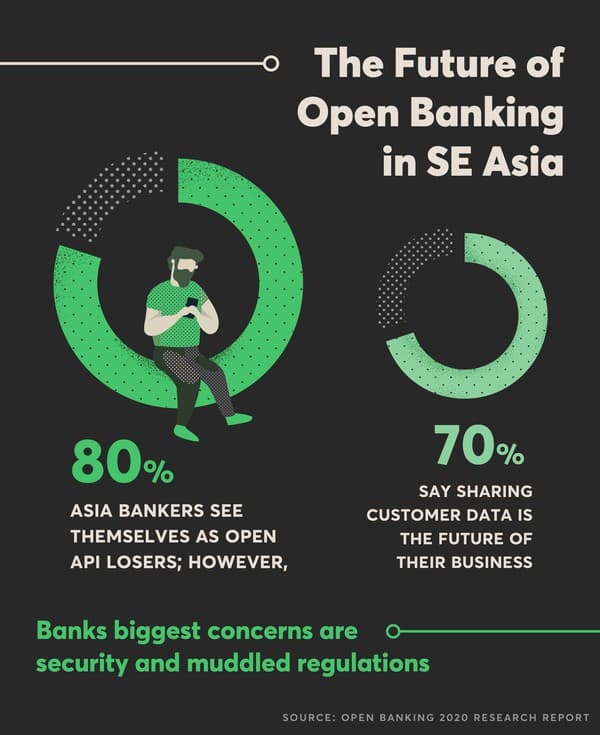 The Future of Open Banking in SE Asia

80%

ASIA BANKERS SEE THEMSELVES AS OPEN API LOSERS; HOWEVER,

70%

SAY SHARING CUSTOMER DATA IS THE FUTURE OF THEIR BUSINESS

Banks biggest concerns are security and muddled regulations

SOURCE: OPEN BANKING 2020 RESEARCH REPORT